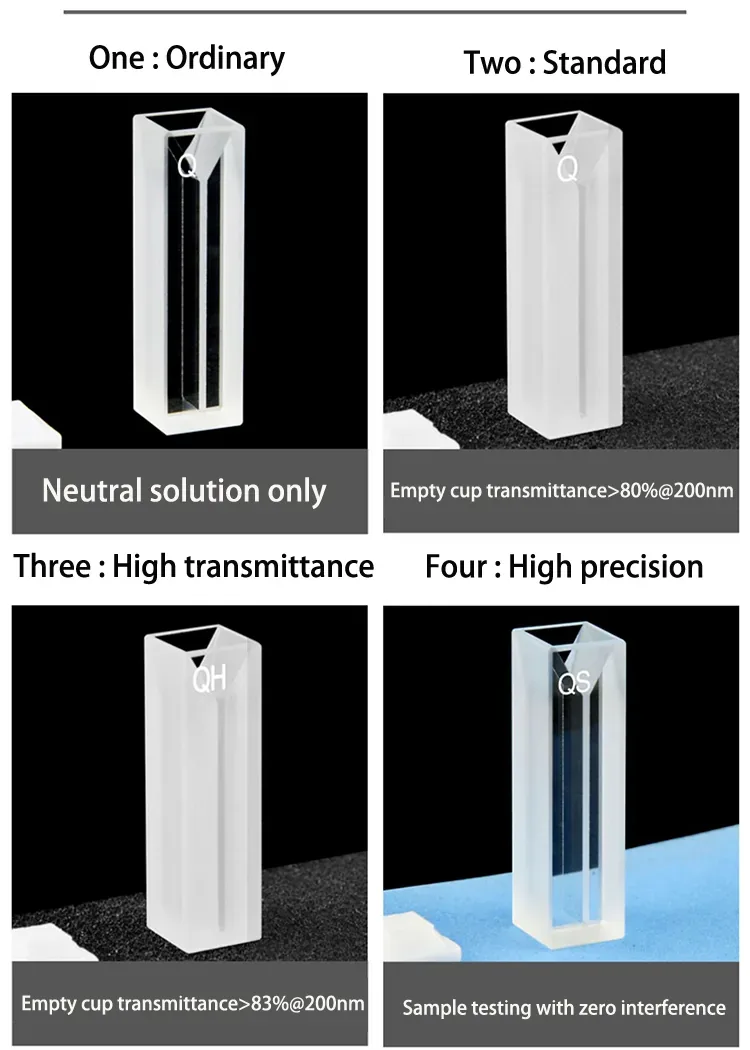 One : Ordinary

Q

Neutral solution only

Two : Standard

Q

Empty cup transmittance>80%@200nm

Three : High transmittance

QH

Empty cup transmittance>83%@200nm

Four : High precision

QS

Sample testing with zero interference